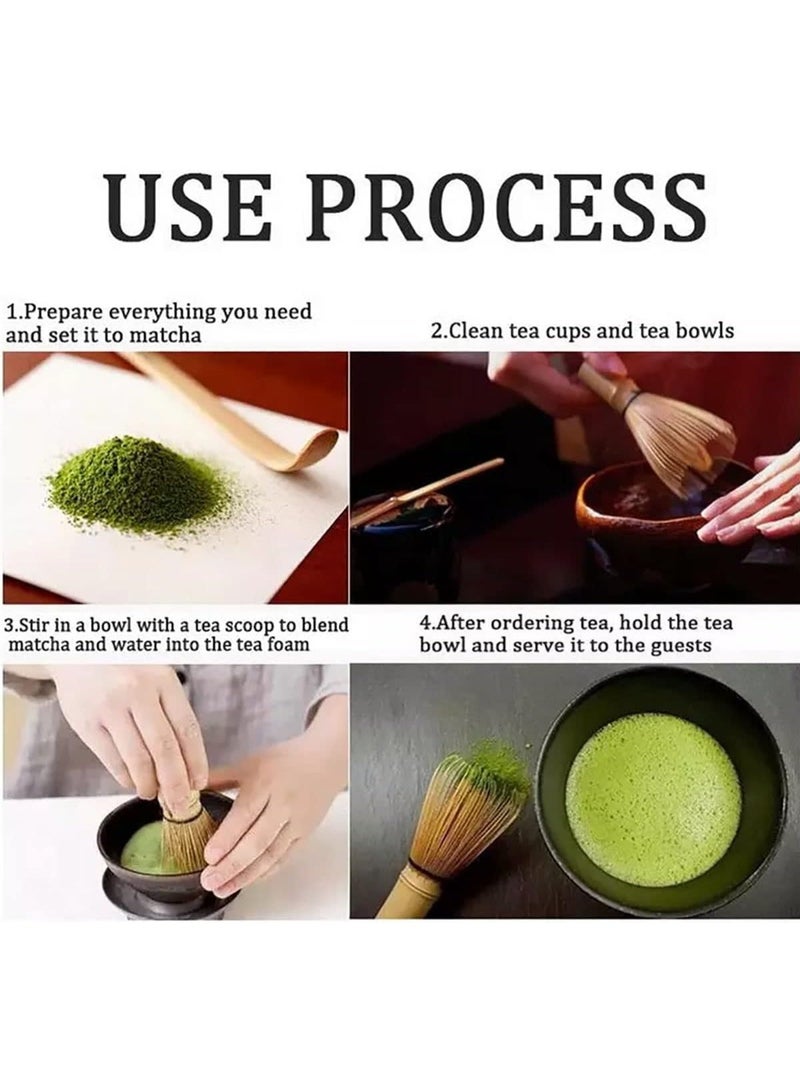 USE PROCESS

1.Prepare everything you need and set it to matcha

2.Clean tea cups and tea bowls

3.Stir in a bowl with a tea scoop to blend matcha and water into the tea foam

4.After ordering tea, hold the tea bowl and serve it to the guests